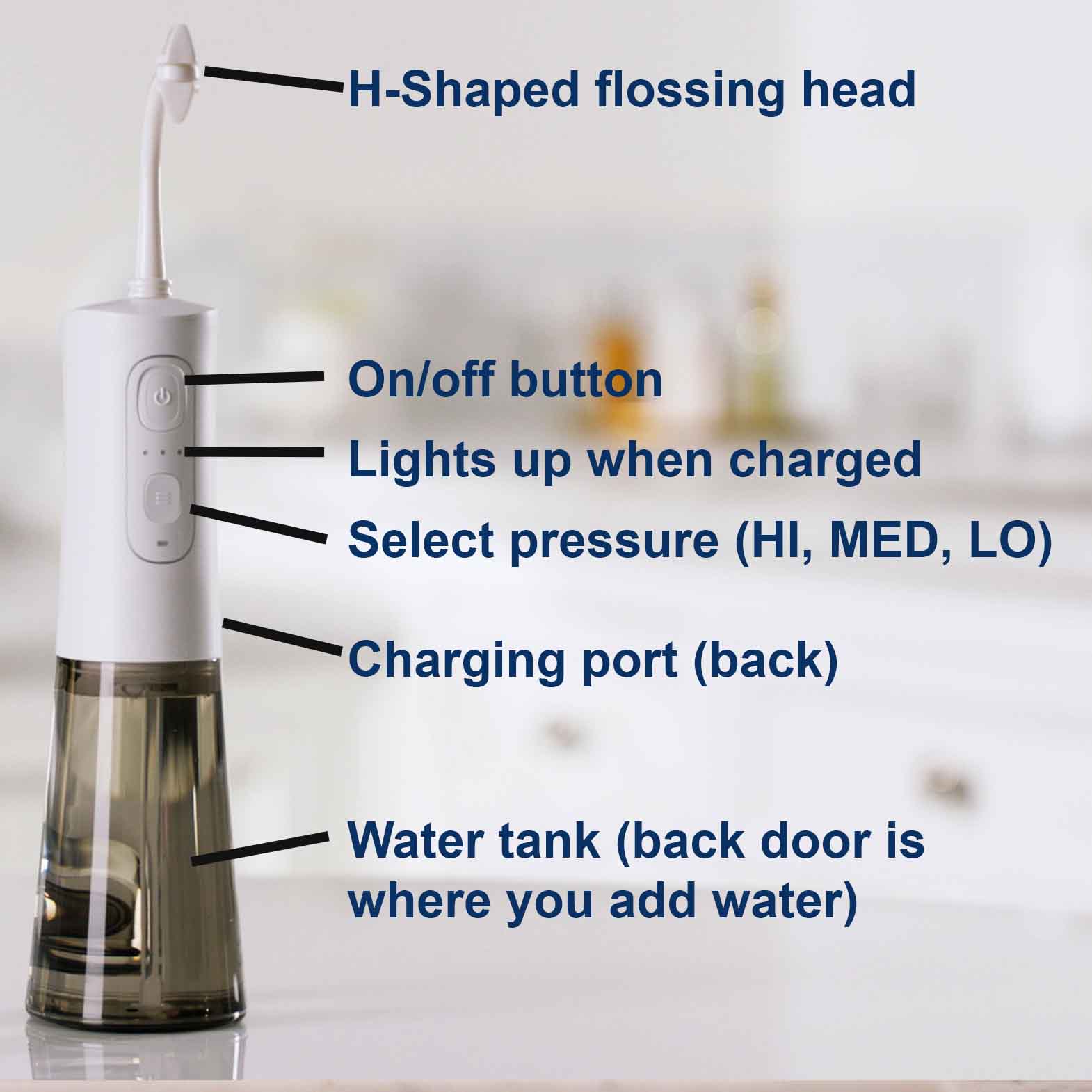 H-Shaped flossing head

On/off button

Lights up when charged

Select pressure (HI, MED, LO)

Charging port (back)

Water tank (back door is where you add water)